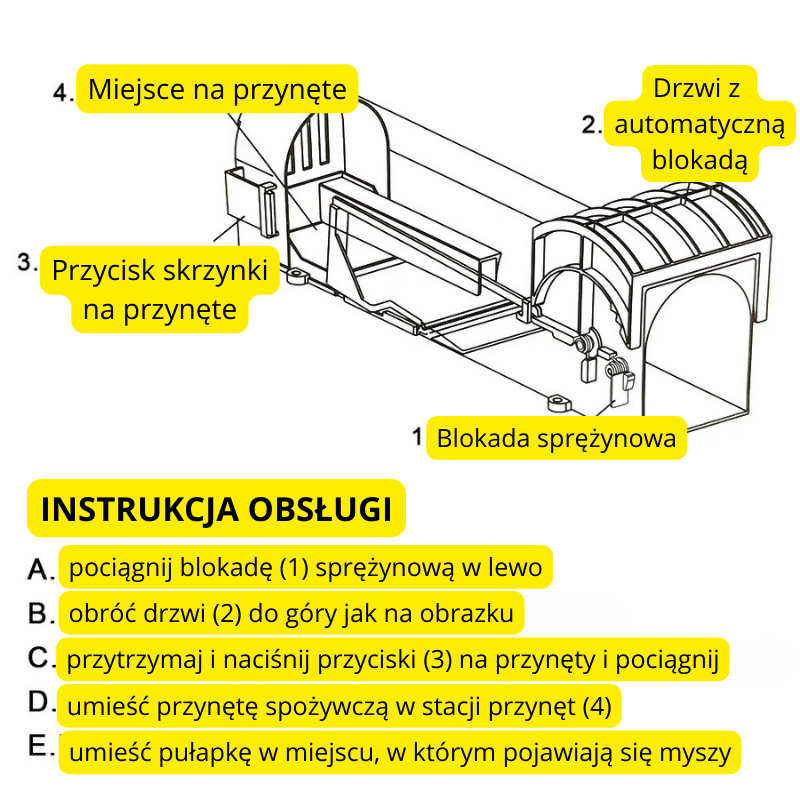 4. Miejsce na przynęte

2. Drzwi z automatyczną blokadą

3. Przycisk skrzynki na przynęte

1 Blokada sprężynowa

INSTRUKCJA OBSŁUGI

A. pociągnij blokadę (1) sprężynową w lewo

B. obróć drzwi (2) do góry jak na obrazku

C. przytrzymaj i naciśnij przyciski (3) na przynęty i pociągnij

D. umieść przynętę spożywczą w stacji przynęt (4)

E. umieść pułapkę w miejscu, w którym pojawiają się myszy